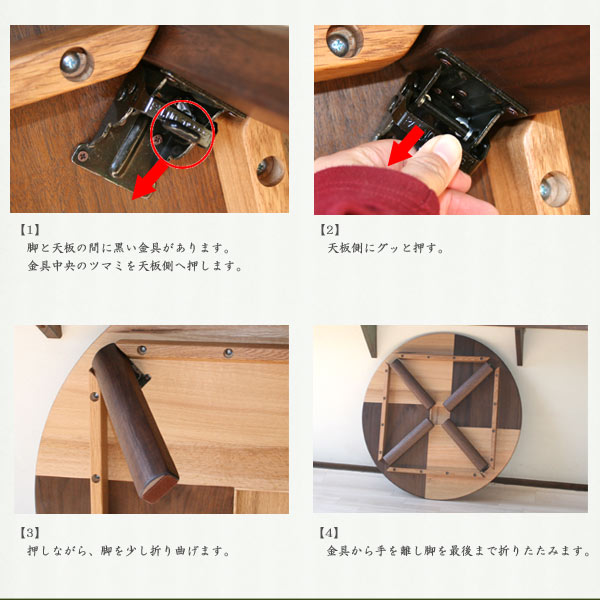 【1】
脚と天板の間に黒い金具があります。
金具中央のツマミを天板側へ押します。

【2】
天板側にグッと押す。

【3】
押しながら、脚を少し折り曲げます。

【4】
金具から手を離し脚を最後まで折りたたみます。