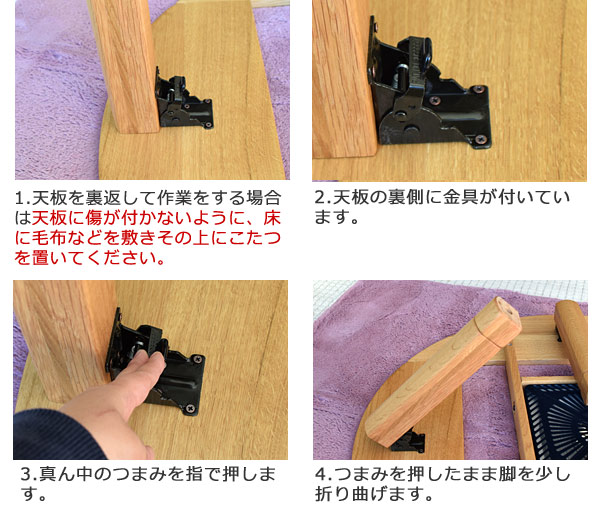 1.天板を裏返して作業をする場合は天板に傷が付かないように、床に毛布などを敷きその上にこたつを置いてください。

2.天板の裏側に金具が付いています。

3.真ん中のつまみを指で押します。

4.つまみを押したまま脚を少し折り曲げます。