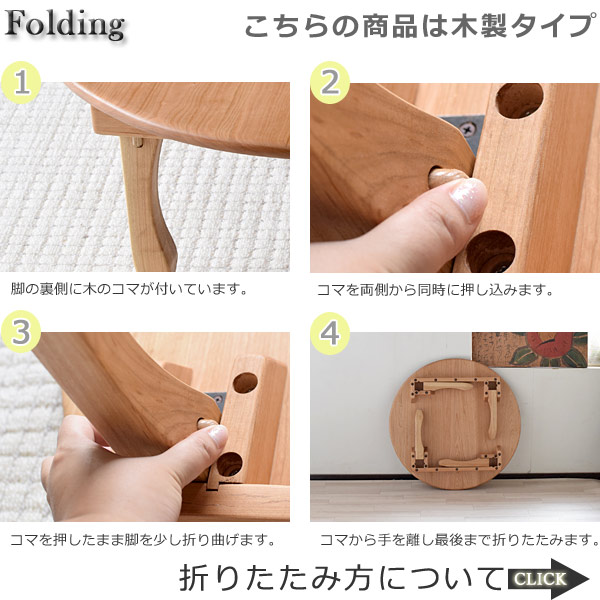 Folding

こちらの商品は木製タイプ

1

脚の裏側に木のコマが付いています。

2

コマを両側から同時に押し込みます。

3

コマを押したまま脚を少し折り曲げます。

4

コマから手を離し最後まで折りたたみます。

折りたたみ方について CLICK