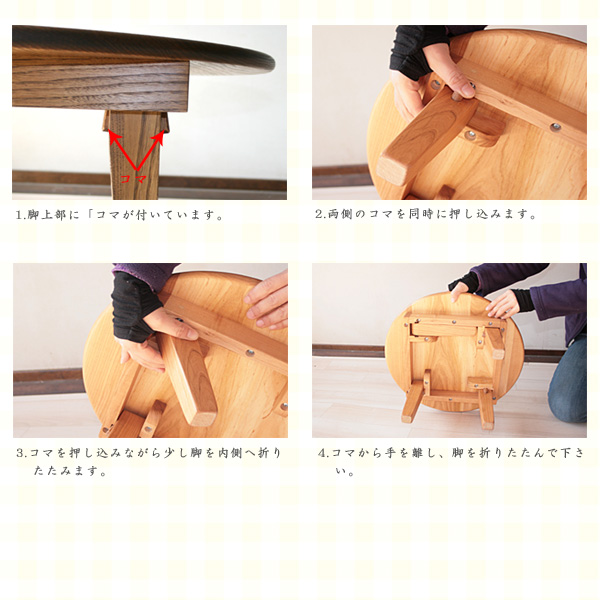 コマ

1.脚上部に「コマが付いています。

2.両側のコマを同時に押し込みます。

3.コマを押し込みながら少し脚を内側へ折りたたみます。

4.コマから手を離し、脚を折りたたんで下さい。